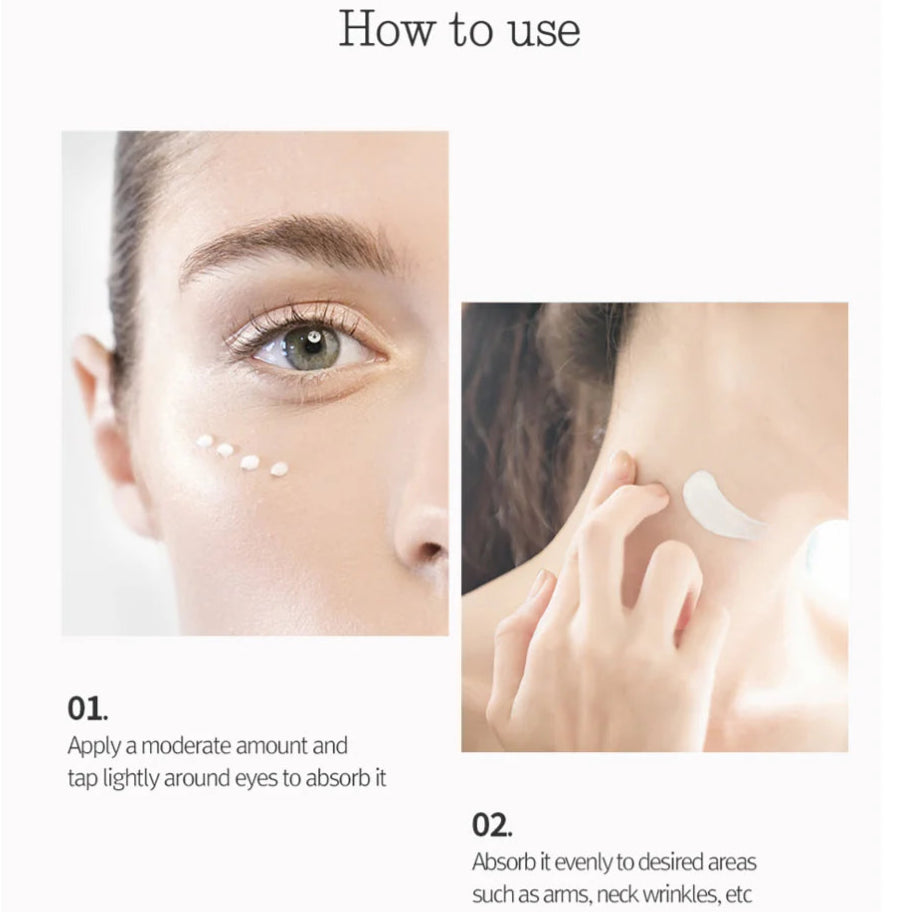 How to use

01.
Apply a moderate amount and tap lightly around eyes to absorb it

02.
Absorb it evenly to desired areas such as arms, neck wrinkles, etc